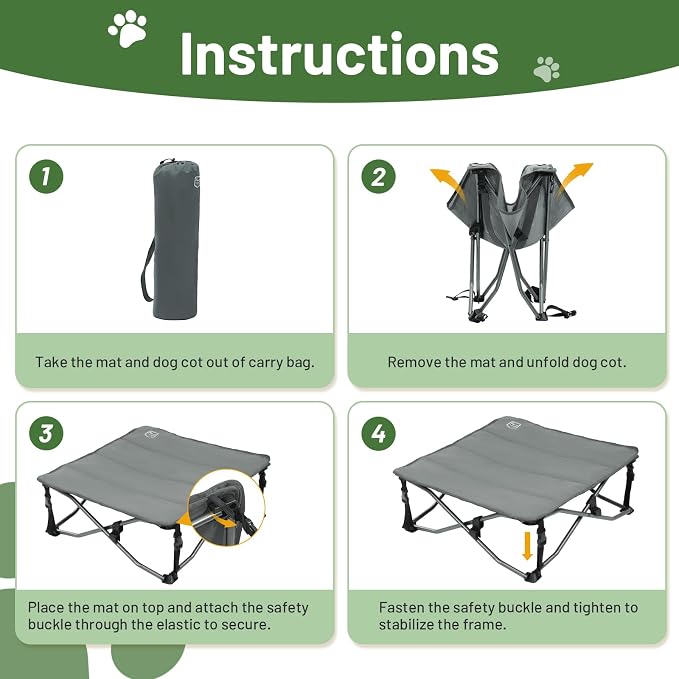 Instructions

1

Take the mat and dog cot out of carry bag.

2

Remove the mat and unfold dog cot.

3

Place the mat on top and attach the safety buckle through the elastic to secure.

4

Fasten the safety buckle and tighten to stabilize the frame.