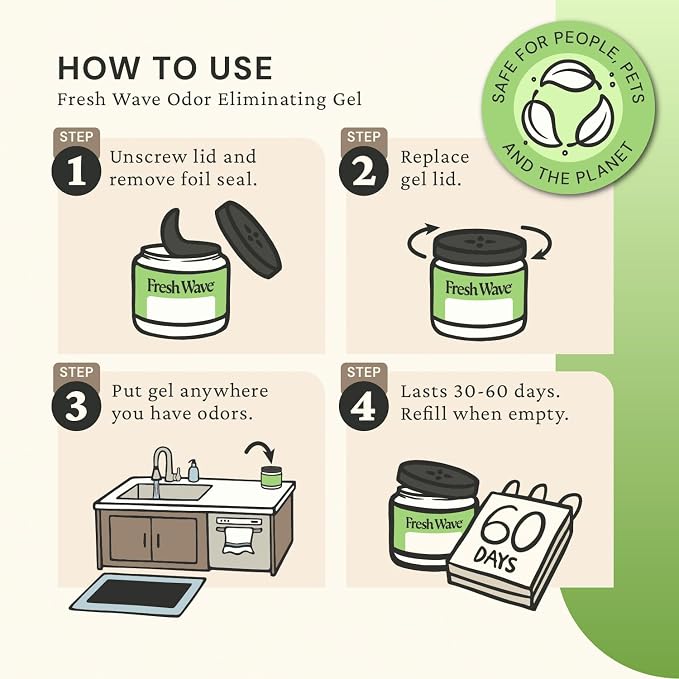 HOW TO USE
Fresh Wave Odor Eliminating Gel

SAFE FOR PEOPLE, PETS AND THE PLANET

STEP
1
Unscrew lid and remove foil seal.

Fresh Wave

STEP
2
Replace gel lid.

Fresh Wave

STEP
3
Put gel anywhere you have odors.

STEP
4
Lasts 30-60 days. Refill when empty.

Fresh Wave

60 DAYS