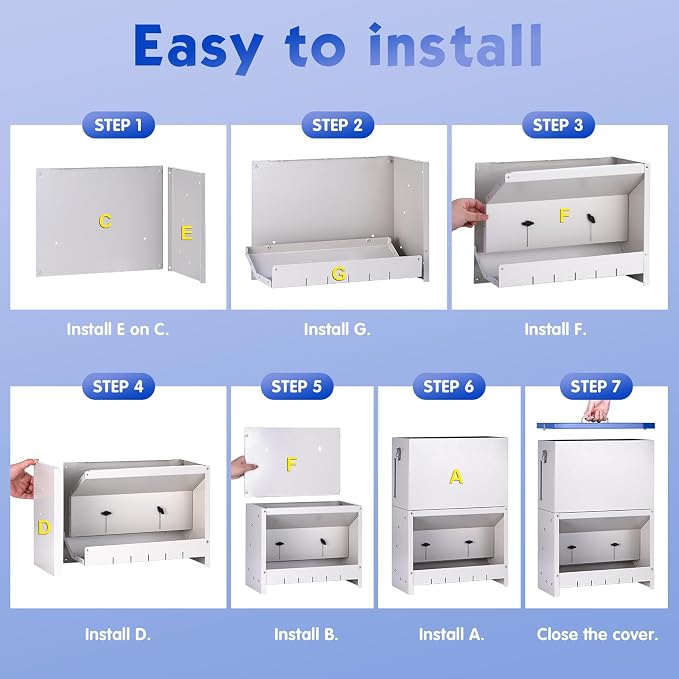 Easy to install

STEP 1
C
E
Install E on C.

STEP 2
G
Install G.

STEP 3
F
Install F.

STEP 4
D
Install D.

STEP 5
F
Install B.

STEP 6
A
Install A.

STEP 7
Close the cover.