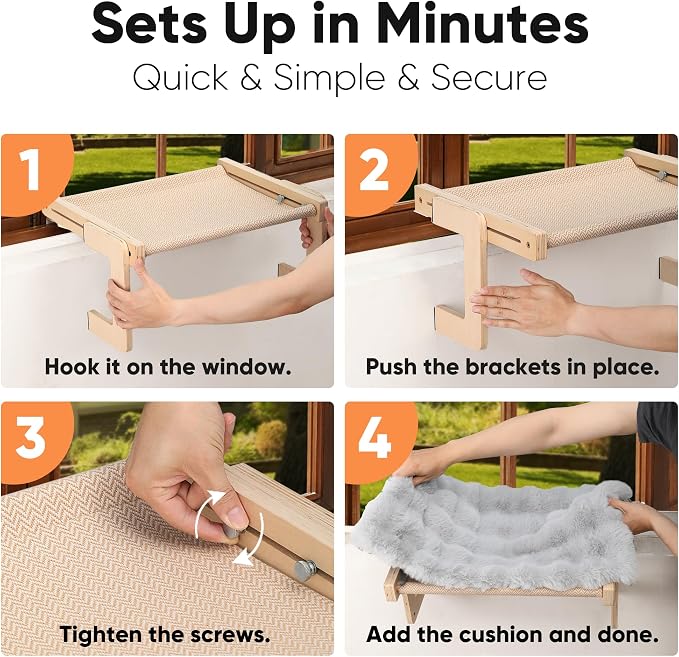 Sets Up in Minutes
Quick & Simple & Secure

1
Hook it on the window.

2
Push the brackets in place.

3
Tighten the screws.

4
Add the cushion and done.