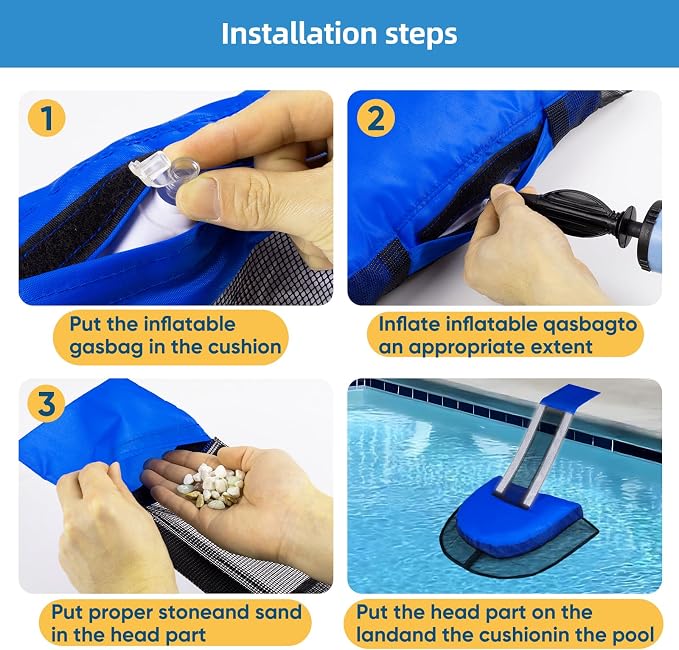 Installation steps

1

Put the inflatable gasbag in the cushion

2

Inflate inflatable qasbagto an appropriate extent

3

Put proper stoneand sand in the head part

Put the head part on the landand the cushionin the pool