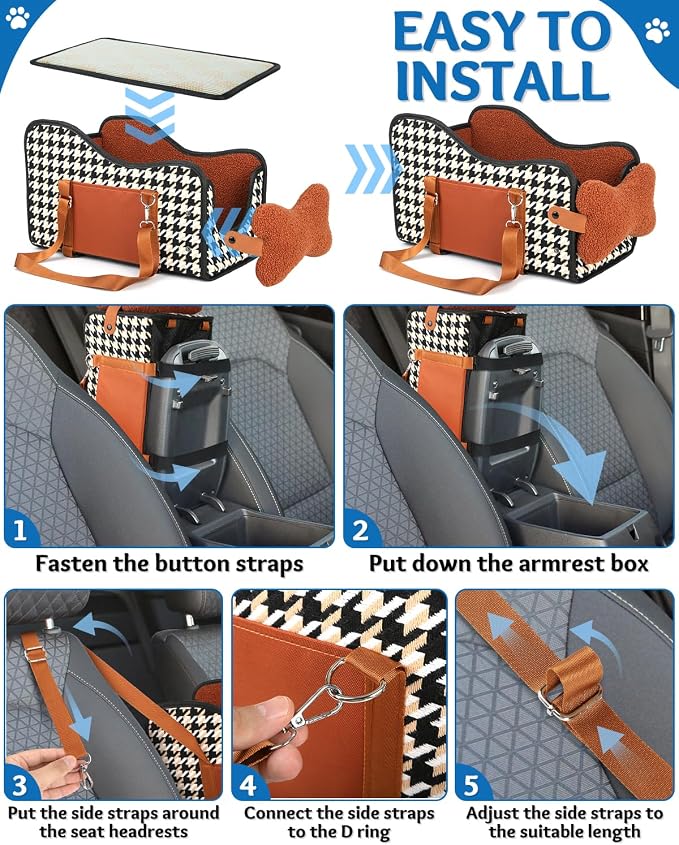 EASY TO INSTALL

1
Fasten the button straps

2
Put down the armrest box

3
Put the side straps around the seat headrests

4
Connect the side straps to the D ring

5
Adjust the side straps to the suitable length