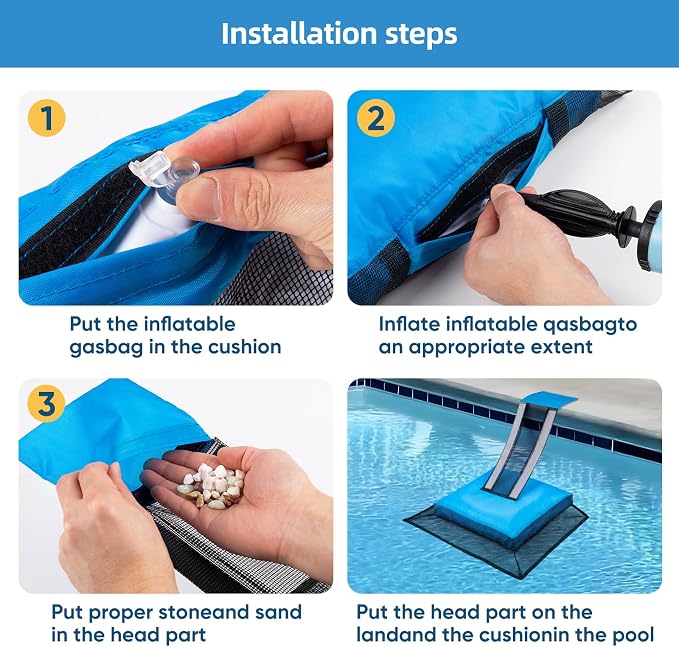 Installation steps

1

Put the inflatable gasbag in the cushion

2

Inflate inflatable qasbagto an appropriate extent

3

Put proper stoneand sand in the head part

Put the head part on the landand the cushionin the pool