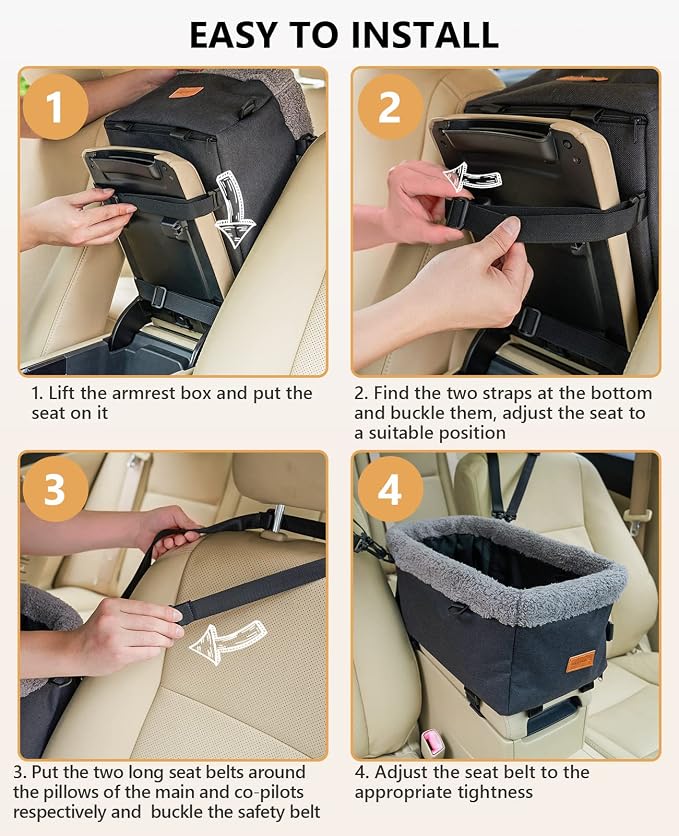 EASY TO INSTALL

1

1. Lift the armrest box and put the seat on it

2

2. Find the two straps at the bottom and buckle them, adjust the seat to a suitable position

3

3. Put the two long seat belts around the pillows of the main and co-pilots respectively and buckle the safety belt

4

4. Adjust the seat belt to the appropriate tightness