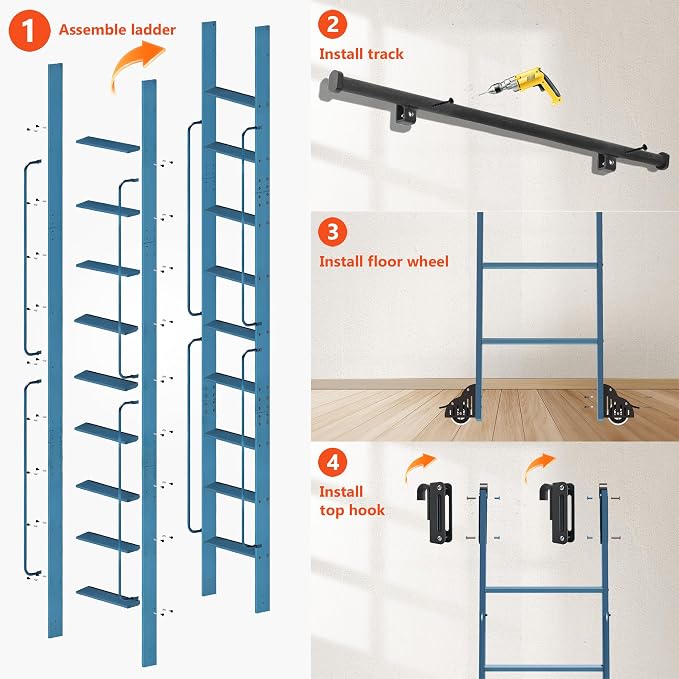 1 Assemble ladder

2 Install track

3 Install floor wheel

4 Install top hook