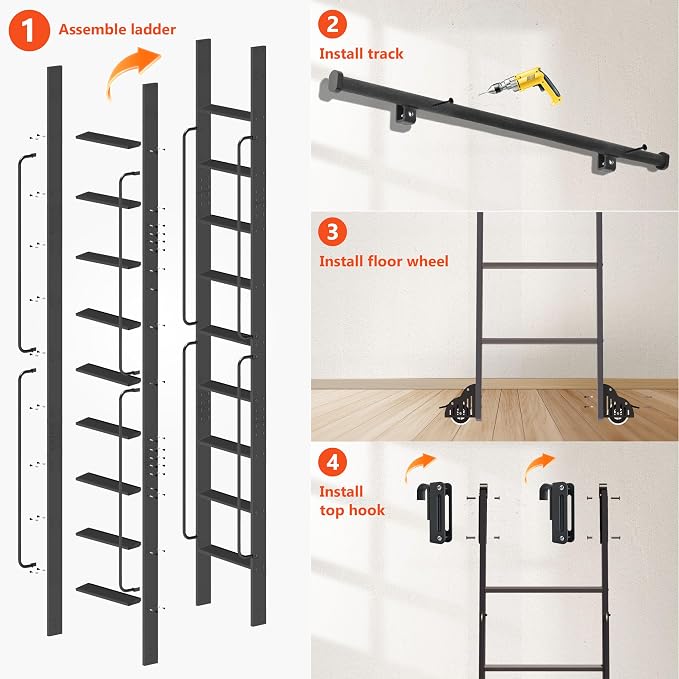 1 Assemble ladder

2 Install track

3 Install floor wheel

4 Install top hook