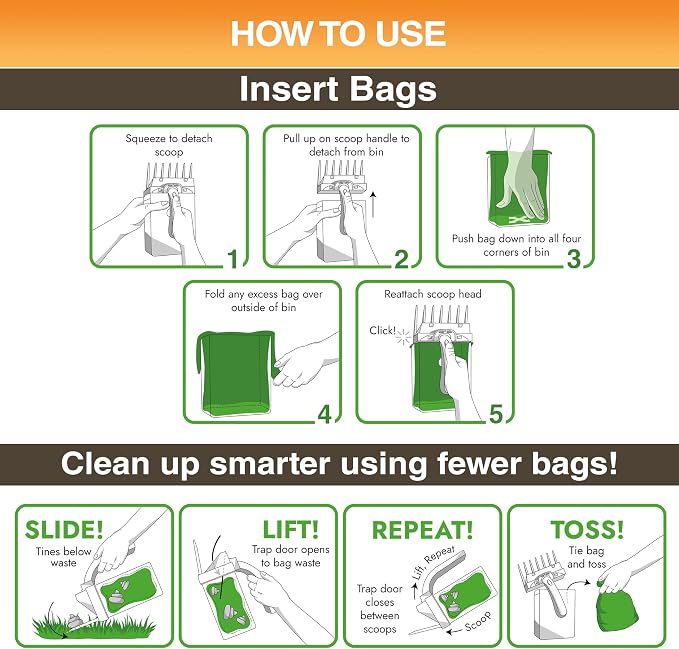 HOW TO USE

Insert Bags

Squeeze to detach scoop

1

Pull up on scoop handle to detach from bin

2

Push bag down into all four corners of bin

3

Fold any excess bag over outside of bin

4

Reattach scoop head

Click!

5

Clean up smarter using fewer bags!

SLIDE!

Tines below waste

LIFT!

Trap door opens to bag waste

REPEAT!

Lift, Repeat

Trap door closes between scoops

Scoop

TOSS!

Tie bag and toss