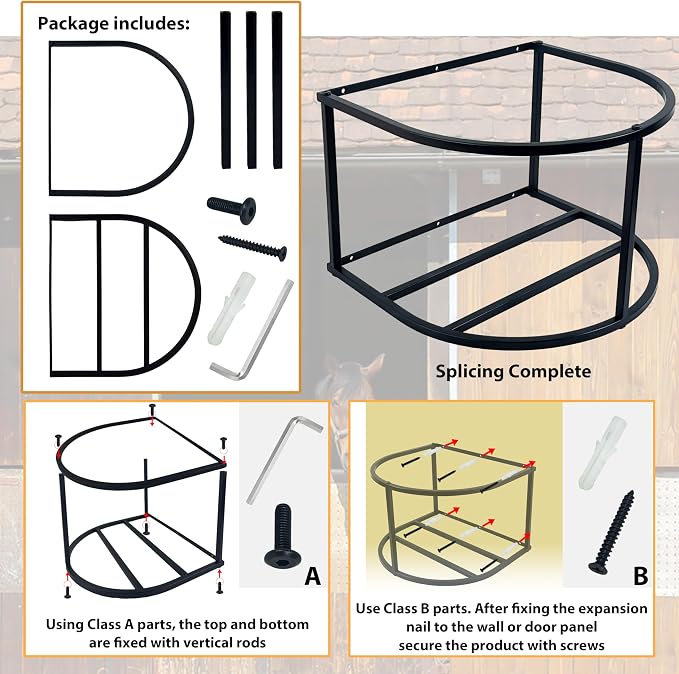 Package includes:

Splicing Complete

A

Using Class A parts, the top and bottom are fixed with vertical rods

B

Use Class B parts. After fixing the expansion nail to the wall or door panel secure the product with screws