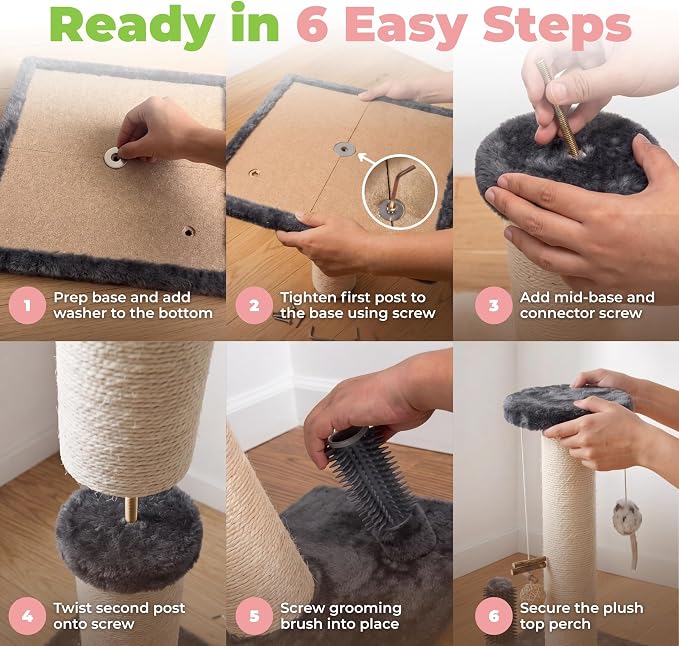 Ready in 6 Easy Steps

1 Prep base and add washer to the bottom

2 Tighten first post to the base using screw

3 Add mid-base and connector screw

4 Twist second post onto screw

5 Screw grooming brush into place

6 Secure the plush top perch