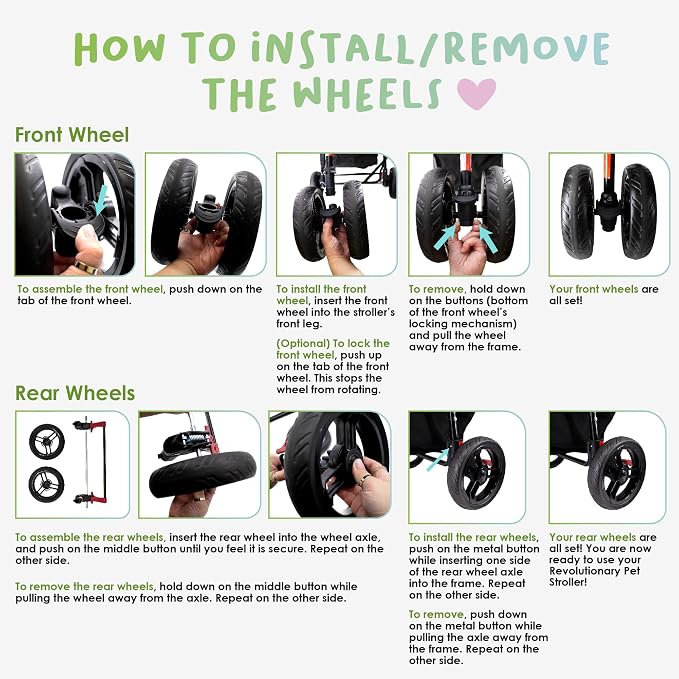 HOW TO iNSTALL/REMOVE THE WHEELS

Front Wheel

To assemble the front wheel, push down on the tab of the front wheel.

To install the front wheel, insert the front wheel into the stroller's front leg.

(Optional) To lock the front wheel, push up on the tab of the front wheel. This stops the wheel from rotating.

To remove, hold down on the buttons (bottom of the front wheel's locking mechanism) and pull the wheel away from the frame.

Your front wheels are all set!

Rear Wheels

To assemble the rear wheels, insert the rear wheel into the wheel axle, and push on the middle button until you feel it is secure. Repeat on the other side.

To remove the rear wheels, hold down on the middle button while pulling the wheel away from the axle. Repeat on the other side.

To install the rear wheels, push on the metal button while inserting one side of the rear wheel axle into the frame. Repeat on the other side.

To remove, push down on the metal button while pulling the axle away from the frame. Repeat on the other side.

Your rear wheels are all set! You are now ready to use your Revolutionary Pet Stroller!