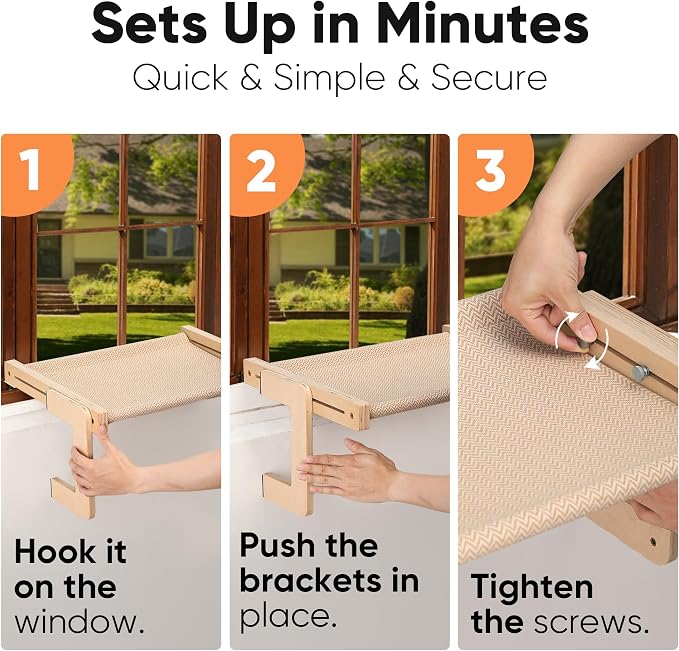 Sets Up in Minutes

Quick & Simple & Secure

1

Hook it on the window.

2

Push the brackets in place.

3

Tighten the screws.