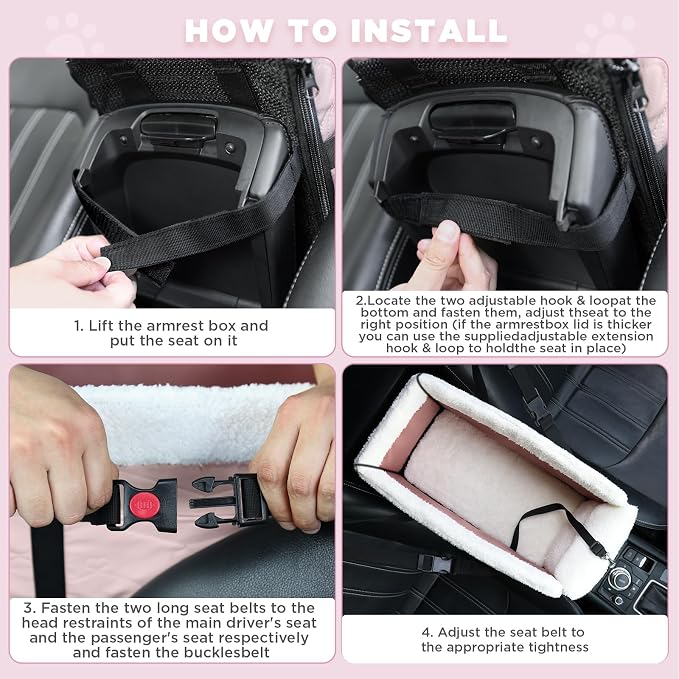 HOW TO INSTALL

1. Lift the armrest box and put the seat on it

2.Locate the two adjustable hook & loopat the bottom and fasten them, adjust thseat to the right position (if the armrestbox lid is thicker you can use the suppliedadjustable extension hook & loop to holdthe seat in place)

3. Fasten the two long seat belts to the head restraints of the main driver's seat and the passenger's seat respectively and fasten the bucklesbelt

4. Adjust the seat belt to the appropriate tightness